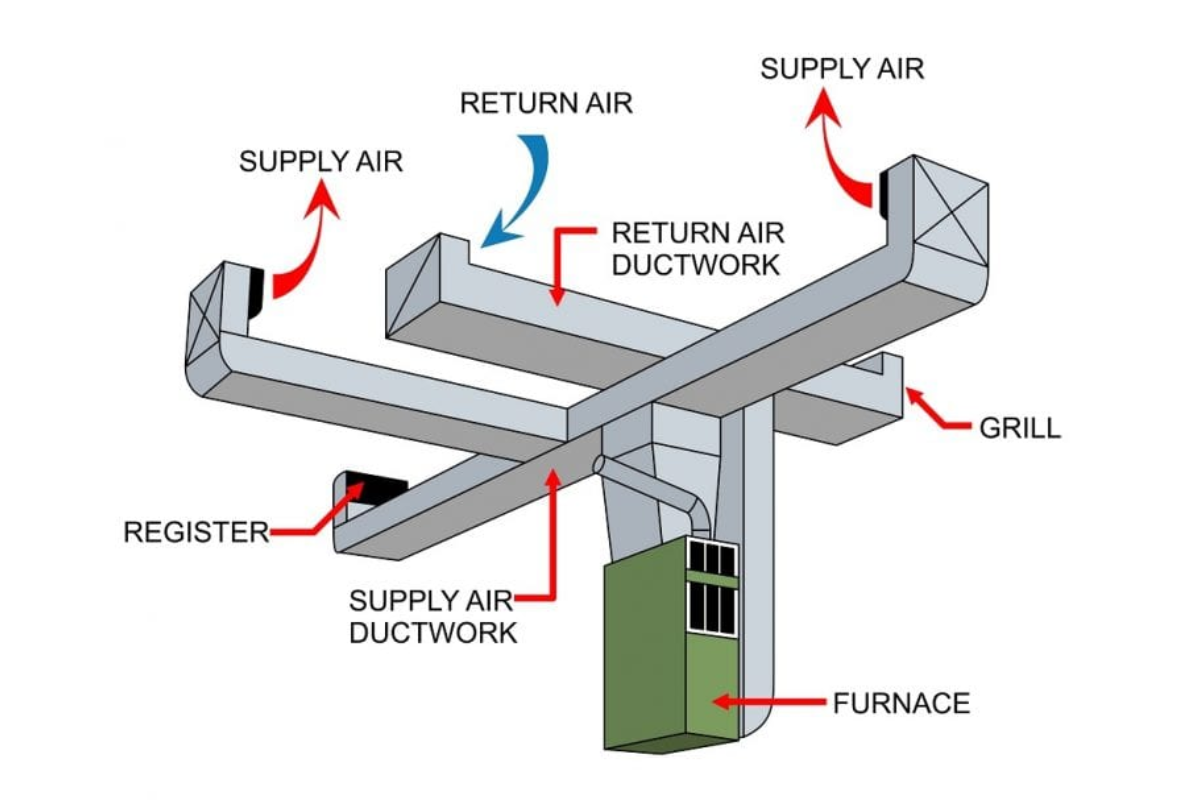 SUPPLY AIR

RETURN AIR

SUPPLY AIR

RETURN AIR DUCTWORK

GRILL

REGISTER

SUPPLY AIR DUCTWORK

FURNACE